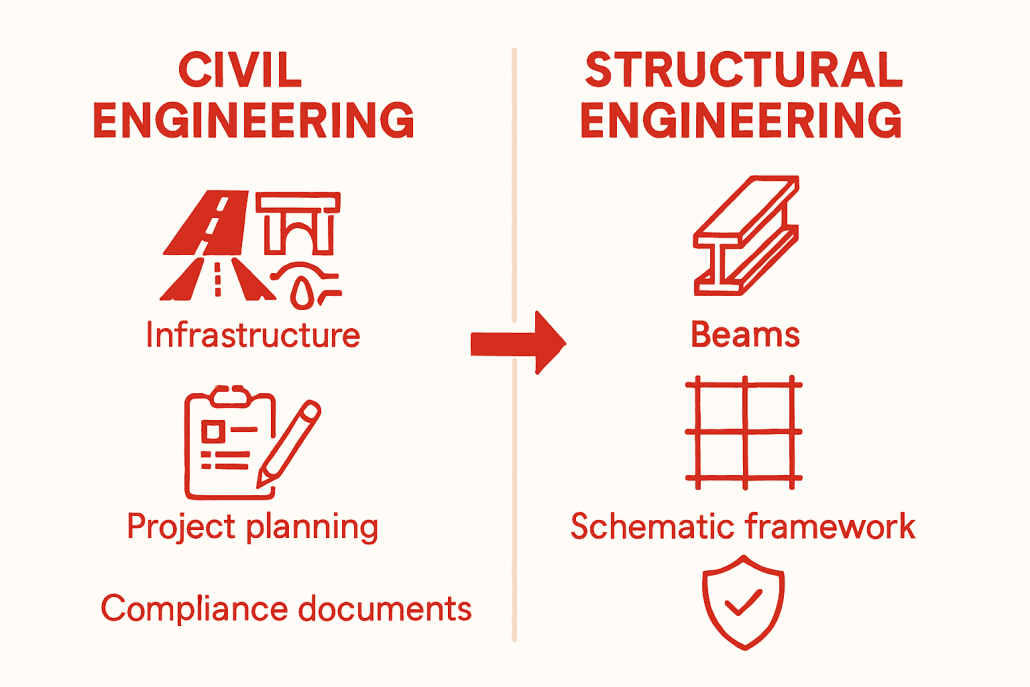 CIVIL ENGINEERING

Infrastructure

Project planning

Compliance documents

STRUCTURAL ENGINEERING

Beams

Schematic framework