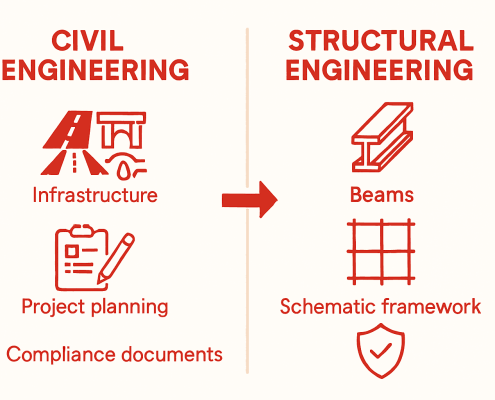 CIVIL ENGINEERING

Infrastructure

Project planning

Compliance documents

STRUCTURAL ENGINEERING

Beams

Schematic framework